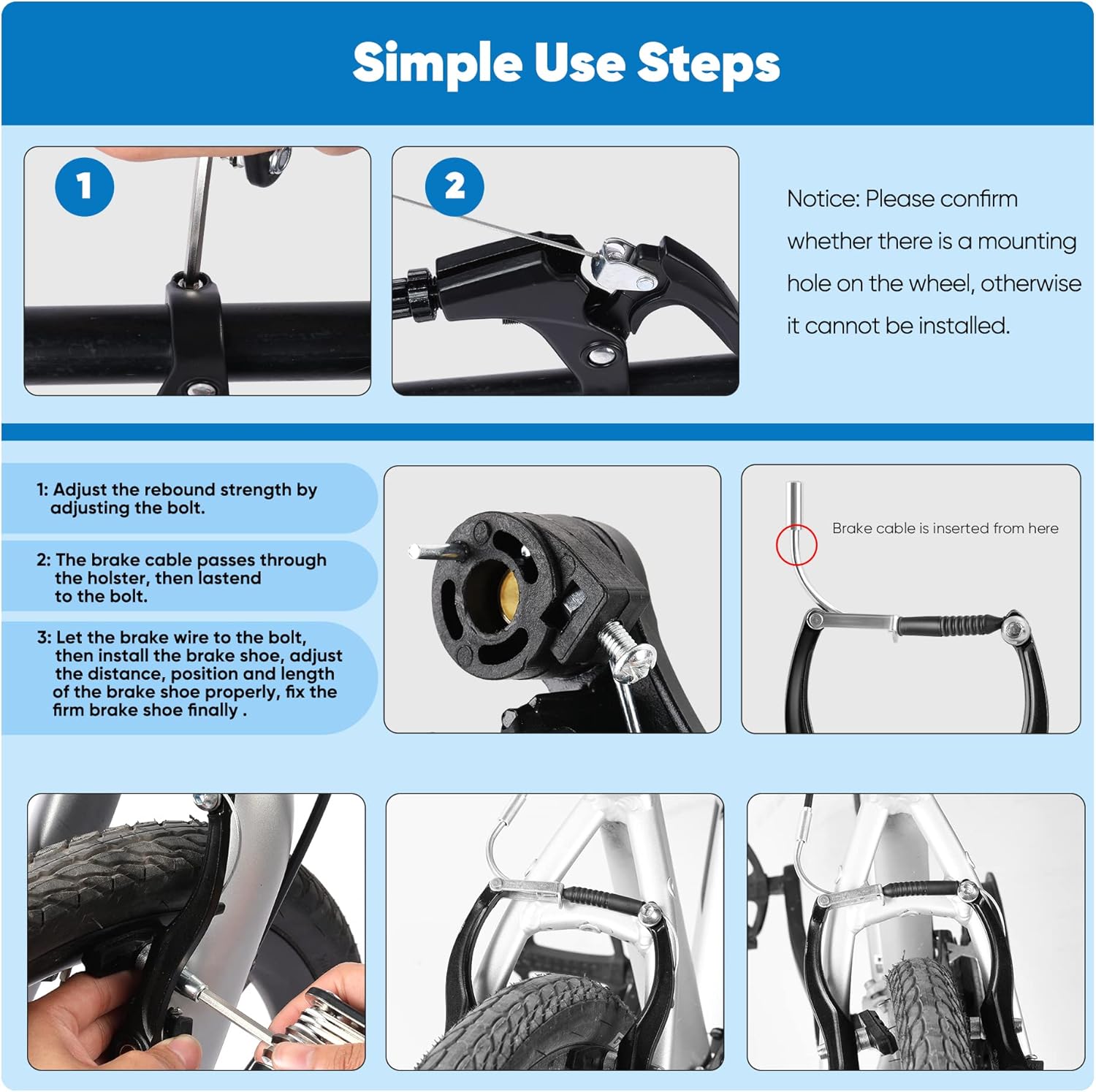 Simple Use Steps

1

2

Notice: Please confirm whether there is a mounting hole on the wheel, otherwise it cannot be installed.

1: Adjust the rebound strength by adjusting the bolt.

2: The brake cable passes through the holster, then lastend to the bolt.

3: Let the brake wire to the bolt, then install the brake shoe, adjust the distance, position and length of the brake shoe properly, fix the firm brake shoe finally .

Brake cable is inserted from here